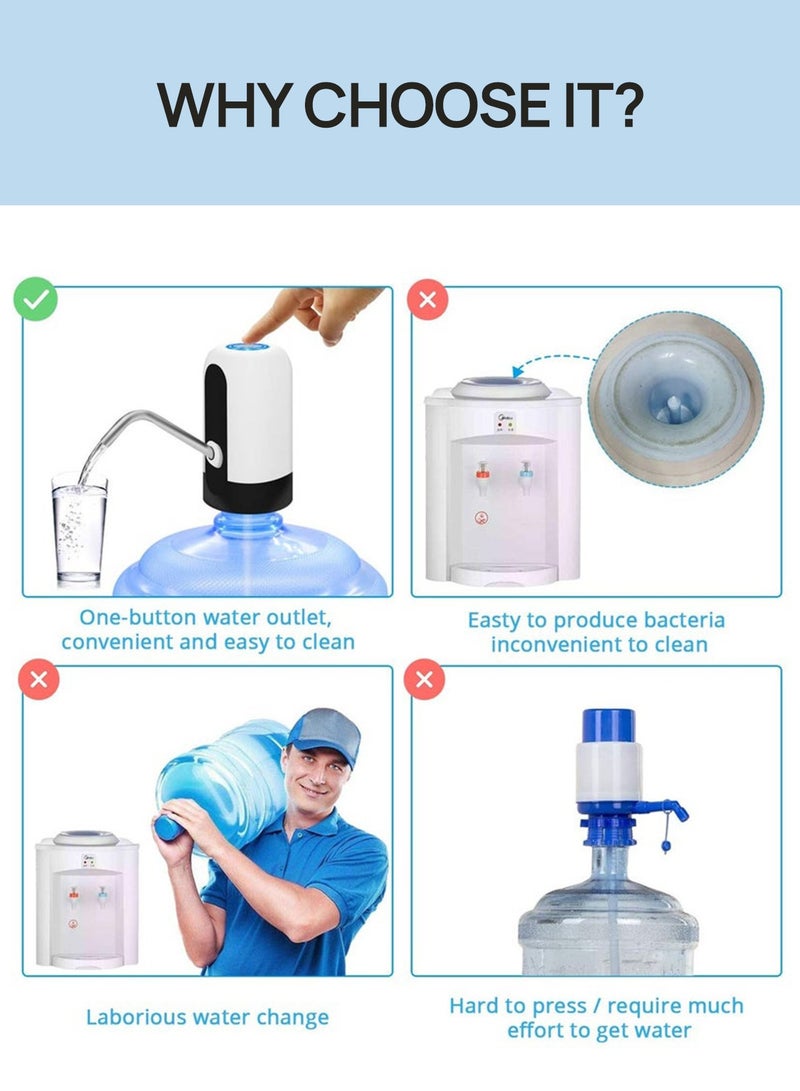 WHY CHOOSE IT?

One-button water outlet, convenient and easy to clean

Easty to produce bacteria inconvenient to clean

Laborious water change

Hard to press / require much effort to get water